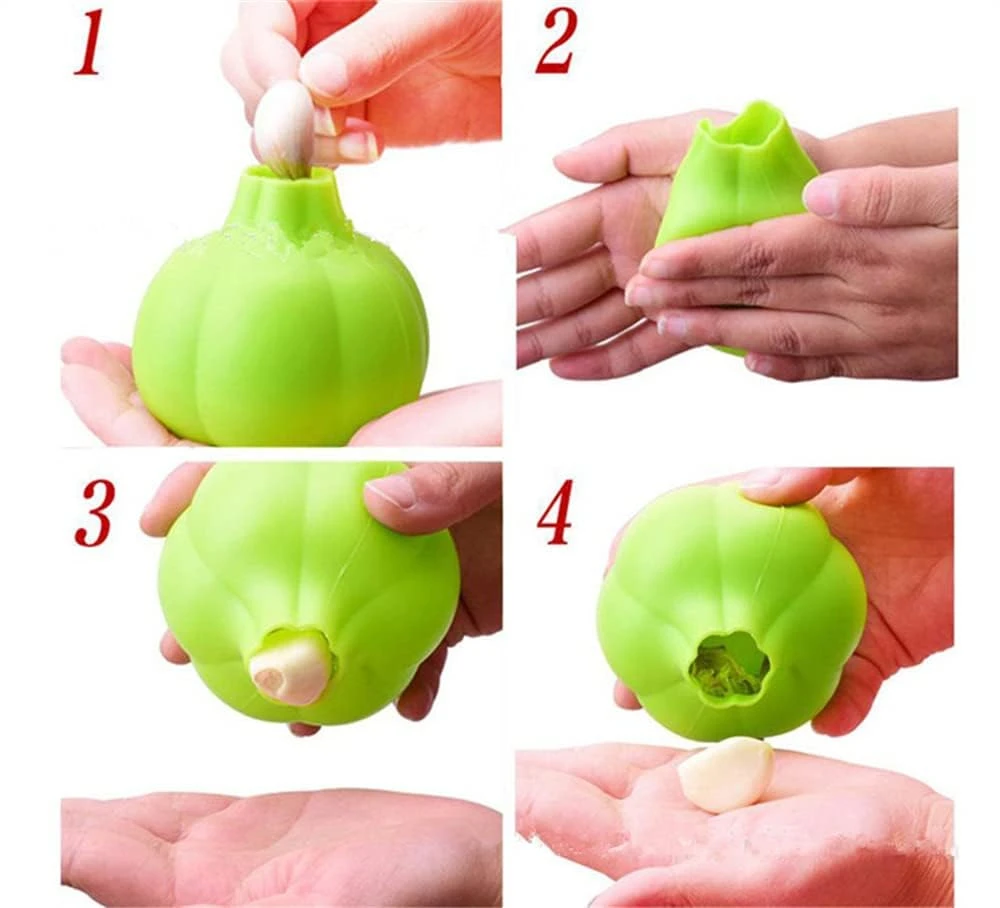 1

2

3

4